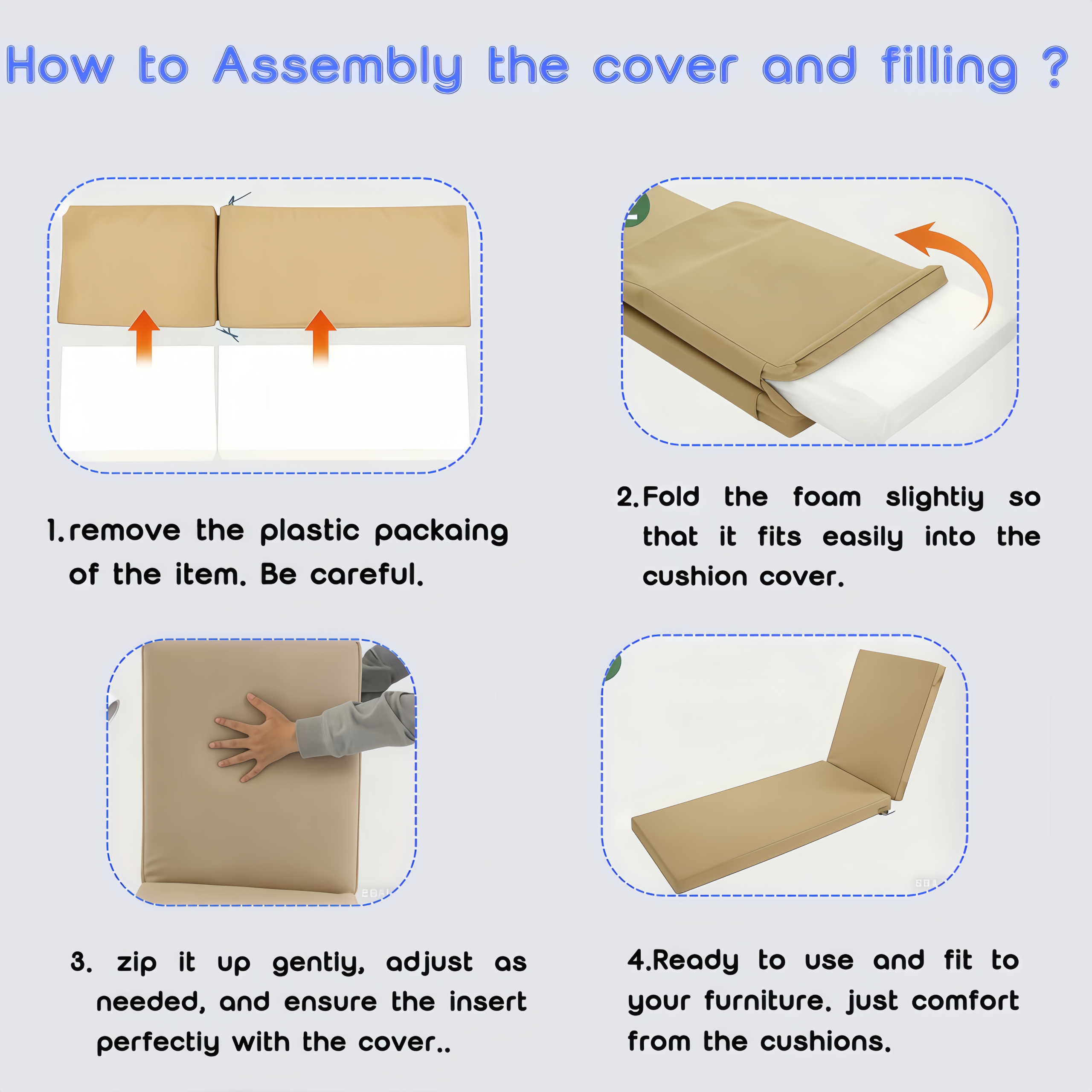 How to Assembly the cover and filling ?

1.remove the plastic packaing of the item. Be careful.

2.Fold the foam slightiy so that it fits easily into the cushion cover.

3. zip it up gentiy, adjust as needed, and ensure the insert perfectiy with the cover..

4.Ready to use and fit to your furniture. just comfort from the cushions.